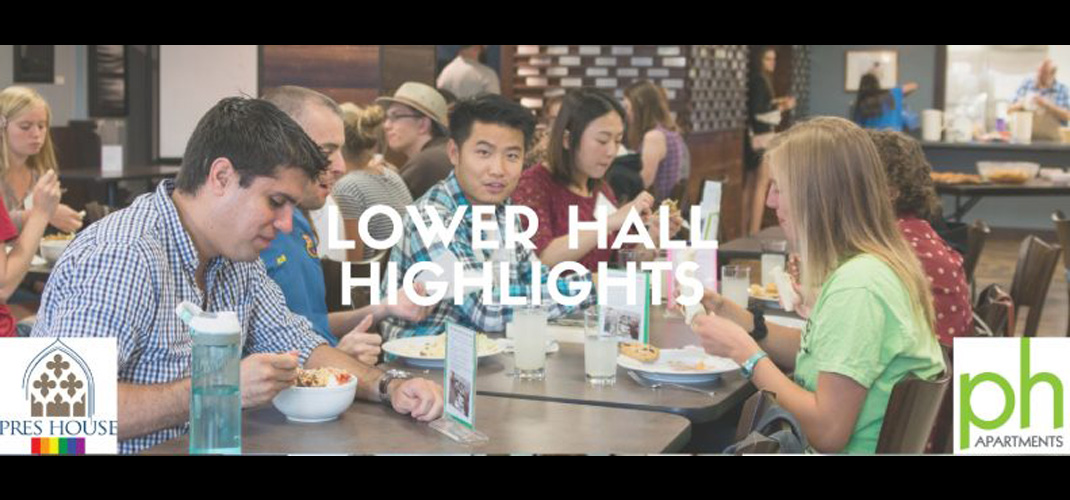 LOWER HALL HIGHLIGHTS

PRES HOUSE

ph
APARTMENTS